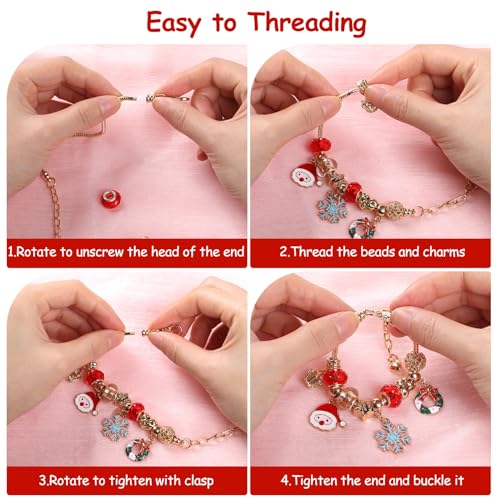 Easy to Threading

1.Rotate to unscrew the head of the end

2.Thread the beads and charms

3.Rotate to tighten with clasp

4.Tighten the end and buckle it