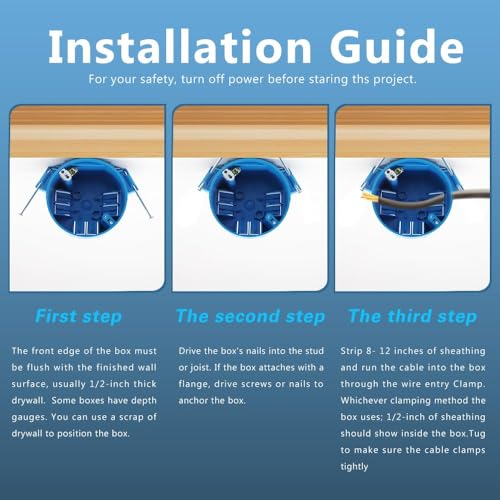 Installation Guide

For your safety, turn off power before staring ths project.

First step

The front edge of the box must be flush with the finished wall surface, usually 1/2-inch thick drywall.  Some boxes have depth gauges. You can use a scrap of drywall to position the box.

The second step

Drive the box's nails into the stud or joist. If the box attaches with a flange, drive screws or nails to anchor the box.

The third step

Strip 8- 12 inches of sheathing and run the cable into the box through the wire entry Clamp. Whichever clamping method the box uses; 1/2-inch of sheathing should show inside the box.Tug to make sure the cable clamps tightly