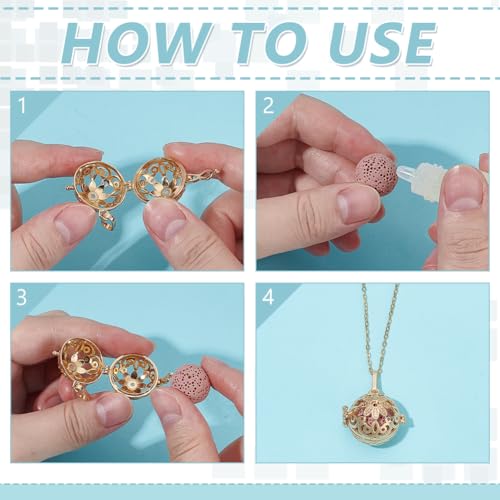 HOW TO USE

1

2

3

4