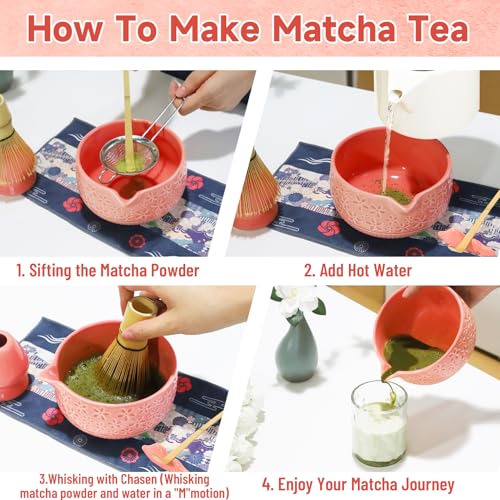 How To Make Matcha Tea

1. Sifting the Matcha Powder

2. Add Hot Water

3.Whisking with Chasen (Whisking matcha powder and water in a "M"motion)

4. Enjoy Your Matcha Journey